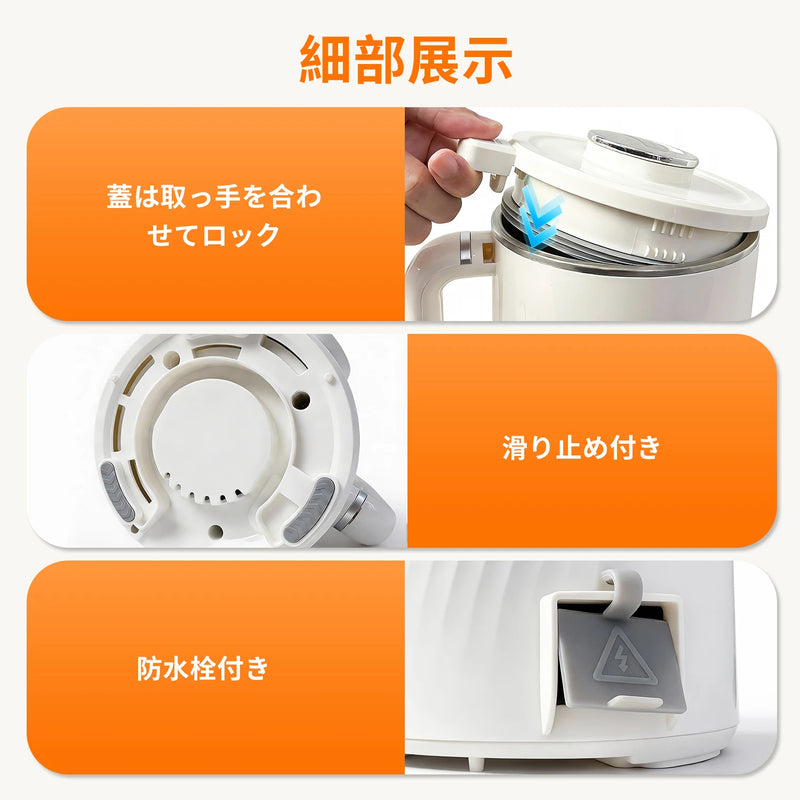 細部展示

蓋は取っ手を合わせてロック

滑り止め付き

防水栓付き